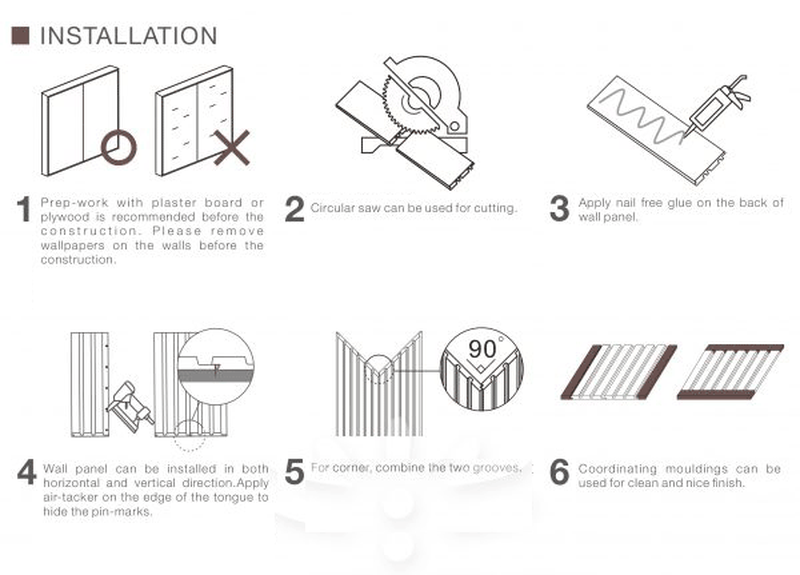 INSTALLATION

1 Prep-work with plaster board or plywood is recommended before the construction. Please remove wallpapers on the walls before the construction.

2 Circular saw can be used for cutting.

3 Apply nail free glue on the back of wall panel.

90°

4 Wall panel can be installed in both horizontal and vertical direction.Apply air-tacker on the edge of the tongue to hide the pin-marks.

5 For corner, combine the two grooves.

6 Coordinating mouldings can be used for clean and nice finish.