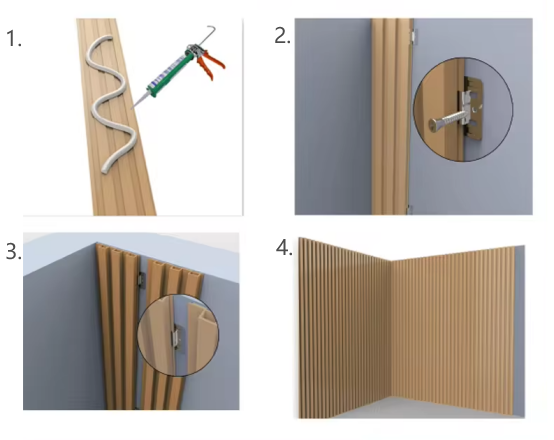 1.

2.

3.

4.